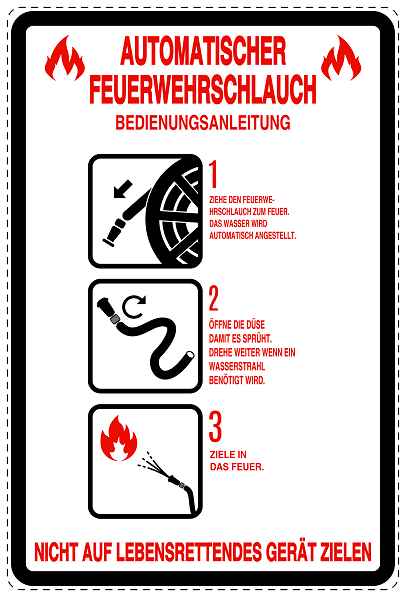 AUTOMATISCHER FEUERWEHRSCHLAUCH
BEDIENUNGSANLEITUNG

1
ZIEHE DEN FEUERWEHRSCHLAUCH ZUM FEUER. DAS WASSER WIRD AUTOMATISCH ANGESTELLT.

2
ÖFFNE DIE DÜSE DAMIT ES SPRÜHT. DREHE WEITER WENN EIN WASSERSTRAHL BENÖTIGT WIRD.

3
ZIELE IN DAS FEUER.

NICHT AUF LEBENSRETTENDES GERÄT ZIELEN